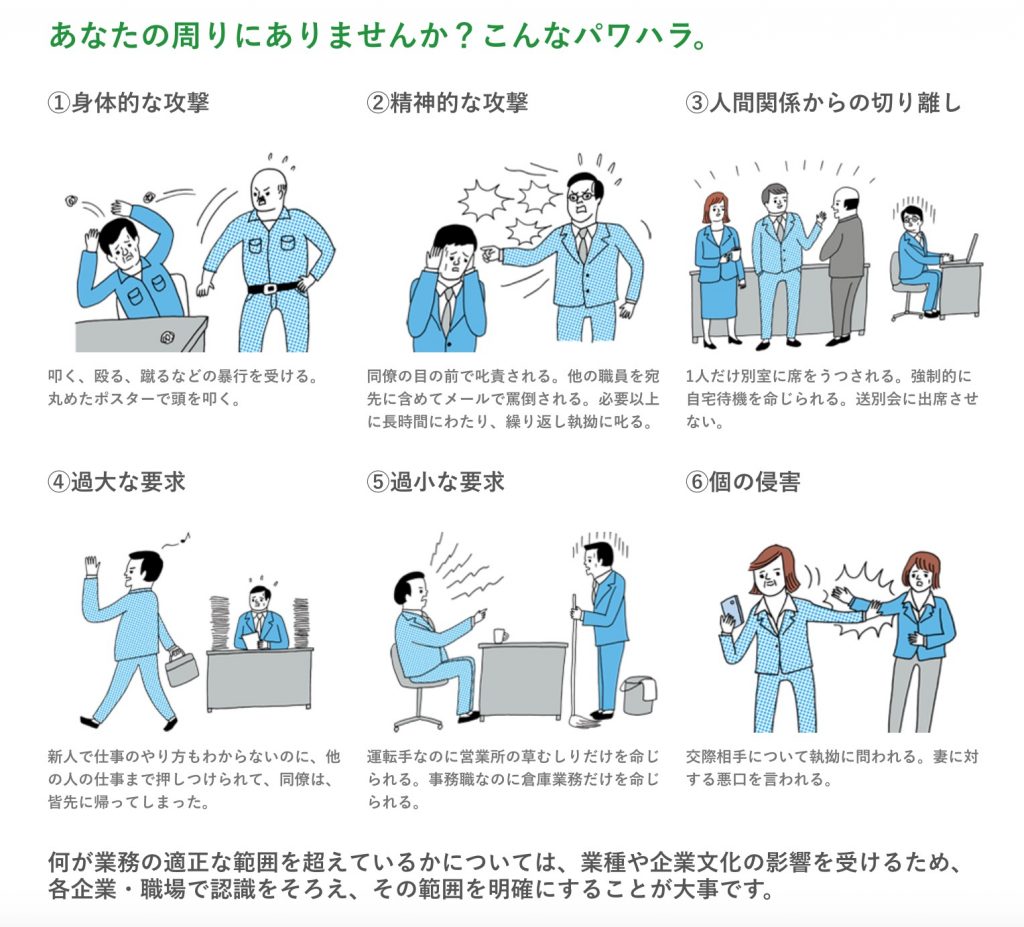 あなたの周りにありませんか？こんなパワハラ。

①身体的な攻撃

叩く、殴る、蹴るなどの暴行を受ける。丸めたポスターで頭を叩く。

②精神的な攻撃

同僚の目の前で叱責される。他の職員を宛先に含めてメールで罵倒される。必要以上に長時間にわたり、繰り返し執拗に叱る。

③人間関係からの切り離し

1人だけ別室に席をうつされる。強制的に自宅待機を命じられる。送別会に出席させない。

④過大な要求

新人で仕事のやり方もわからないのに、他の人の仕事まで押しつけられて、同僚は、皆先に帰ってしまった。

⑤過小な要求

運転手なのに営業所の草むしりだけを命じられる。事務職なのに倉庫業務だけを命じられる。

⑥個の侵害

交際相手について執拗に問われる。妻に対する悪口を言われる。

何が業務の適正な範囲を超えているかについては、業種や企業文化の影響を受けるため、各企業・職場で認識をそろえ、その範囲を明確にすることが大事です。