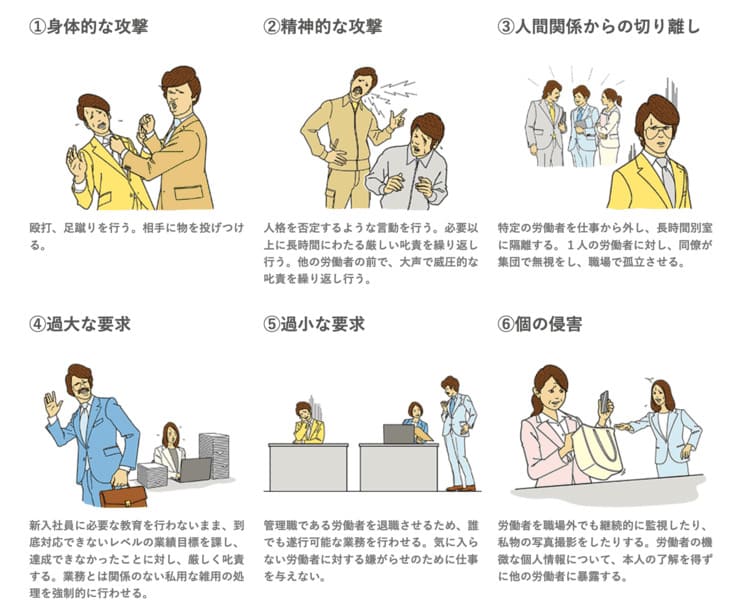 ①身体的な攻撃

殴打、足蹴りを行う。相手に物を投げつける。

②精神的な攻撃

人格を否定するような言動を行う。必要以上に長時間にわたる厳しい叱責を繰り返し行う。他の労働者の前で、大声で威圧的な叱責を繰り返し行う。

③人間関係からの切り離し

特定の労働者を仕事から外し、長時間別室に隔離する。１人の労働者に対し、同僚が集団で無視をし、職場で孤立させる。

④過大な要求

新入社員に必要な教育を行わないまま、到底対応できないレベルの業績目標を課し、達成できなかったことに対し、厳しく叱責する。業務とは関係のない私用な雑用の処理を強制的に行わせる。

⑤過小な要求

管理職である労働者を退職させるため、誰でも遂行可能な業務を行わせる。気に入らない労働者に対する嫌がらせのために仕事を与えない。

⑥個の侵害

労働者を職場外でも継続的に監視したり、私物の写真撮影をしたりする。労働者の機微な個人情報について、本人の了解を得ずに他の労働者に暴露する。